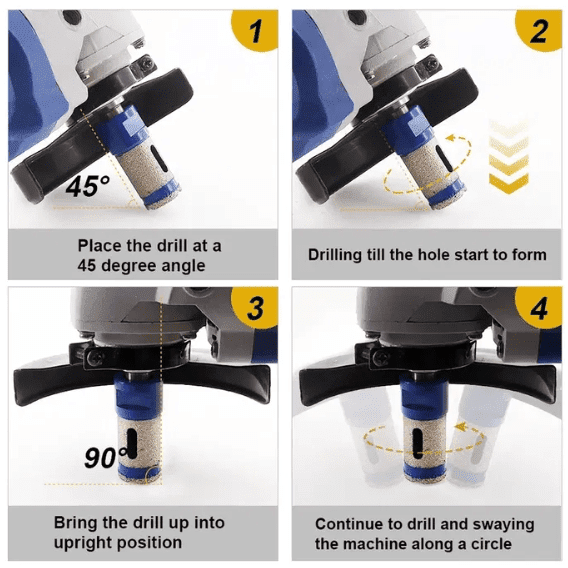 1

45°

Place the drill at a 45 degree angle

2

Drilling till the hole start to form

3

90°

Bring the drill up into upright position

4

Continue to drill and swaying the machine along a circle